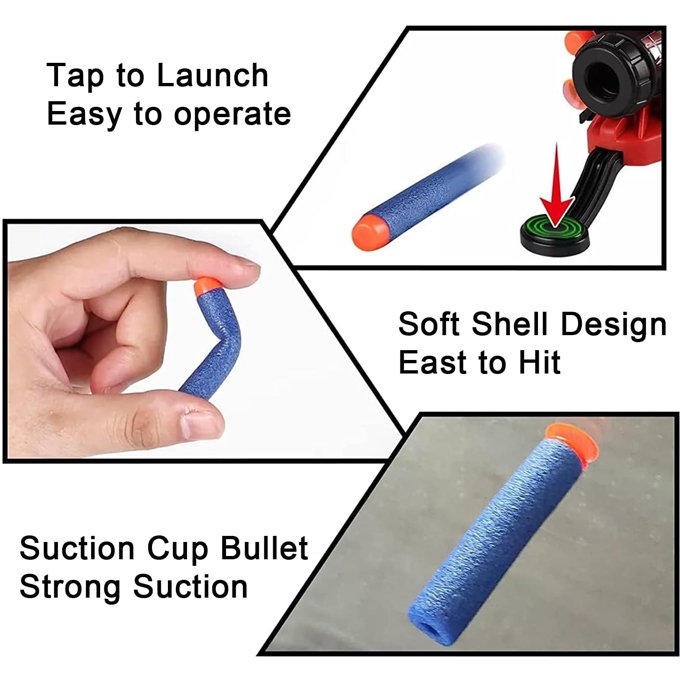 Tap to Launch
Easy to operate

Soft Shell Design
East to Hit

Suction Cup Bullet
Strong Suction