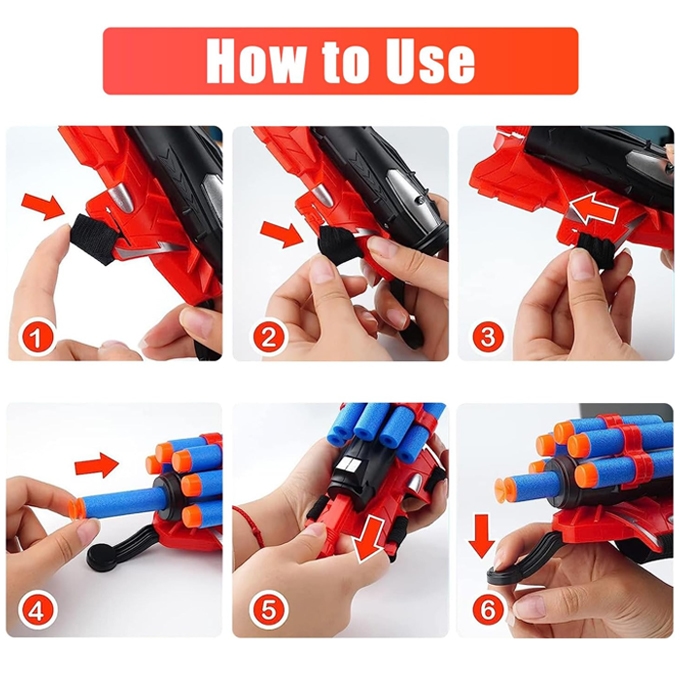 How to Use

1

2

3

4

5

6